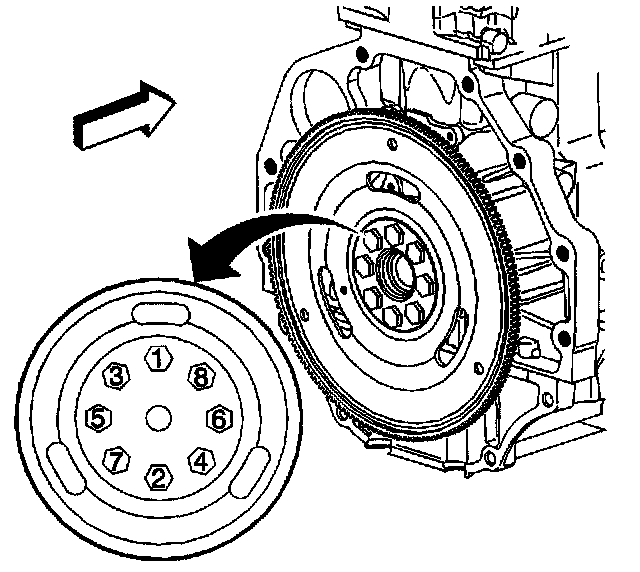 1
3
8
5
6
7
4
2