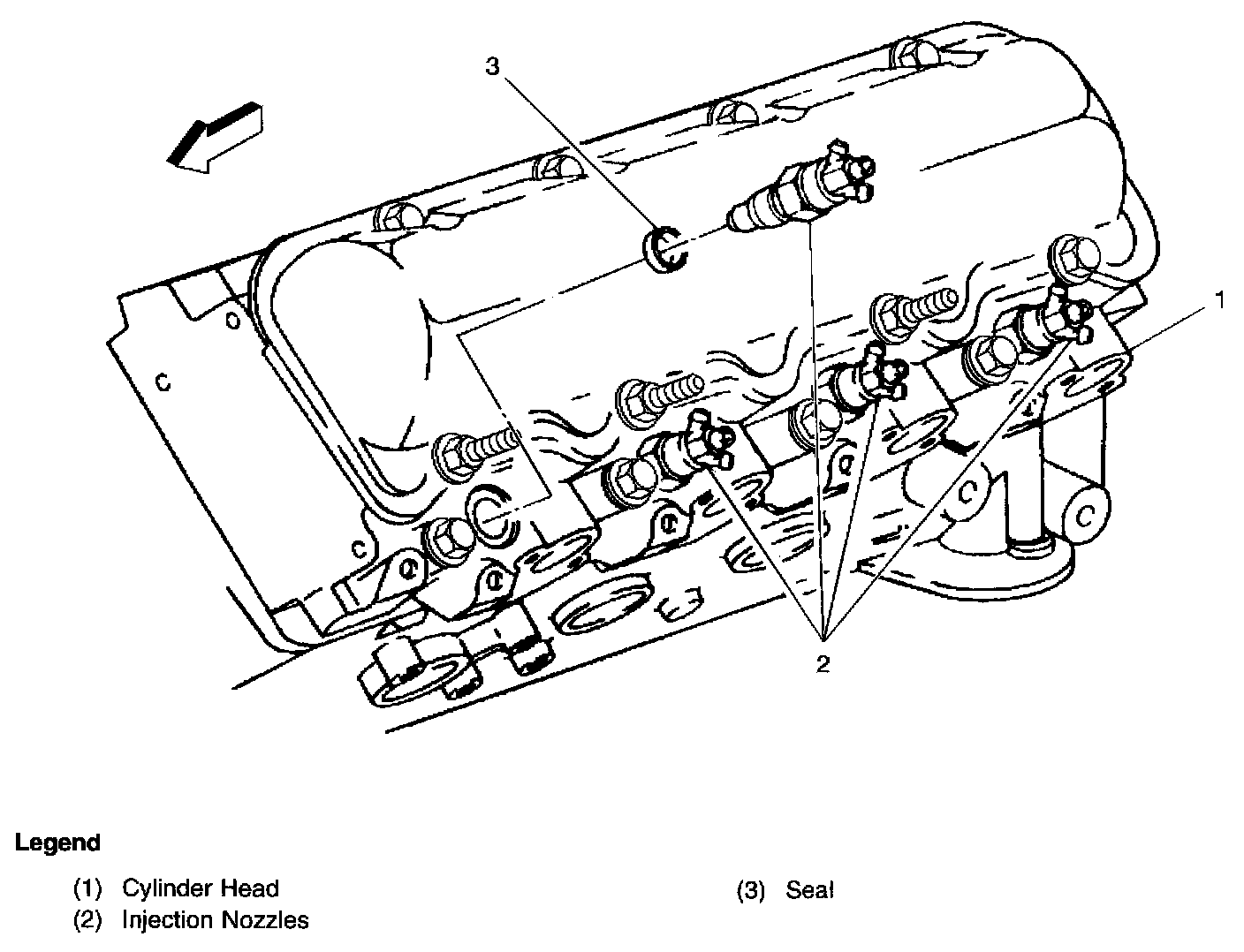 3

1

2

Legend

(1) Cylinder Head
(2) Injection Nozzles

(3) Seal