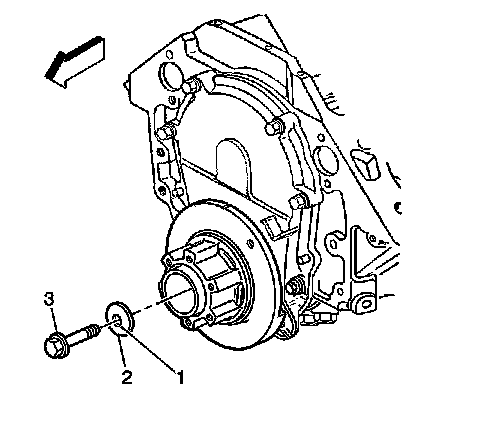 3
2
1