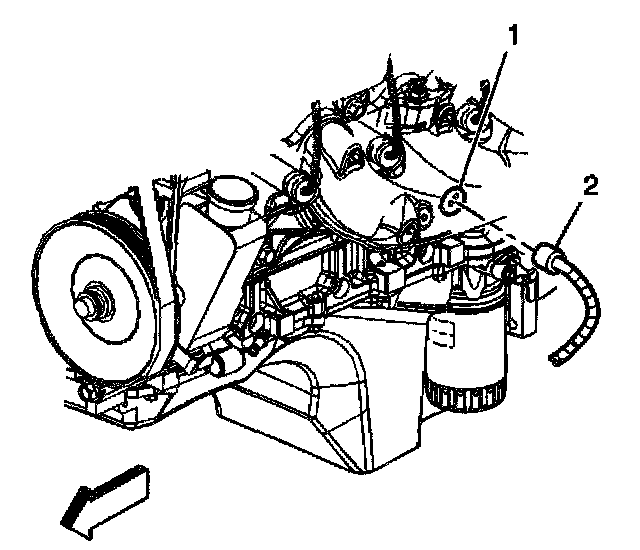 1
2