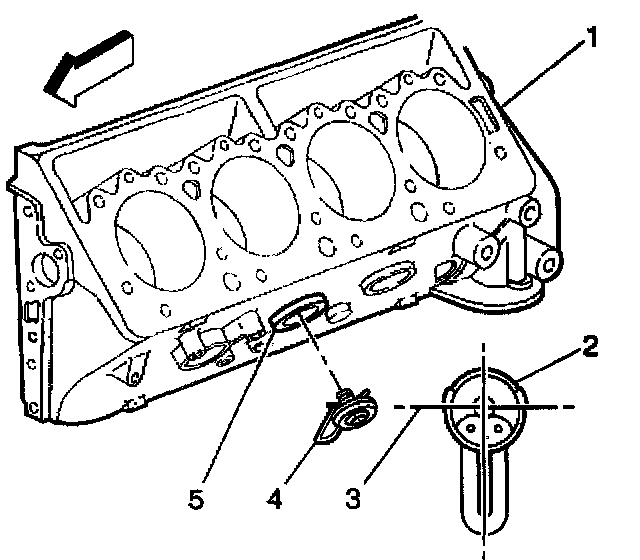 1
2
5
4
3