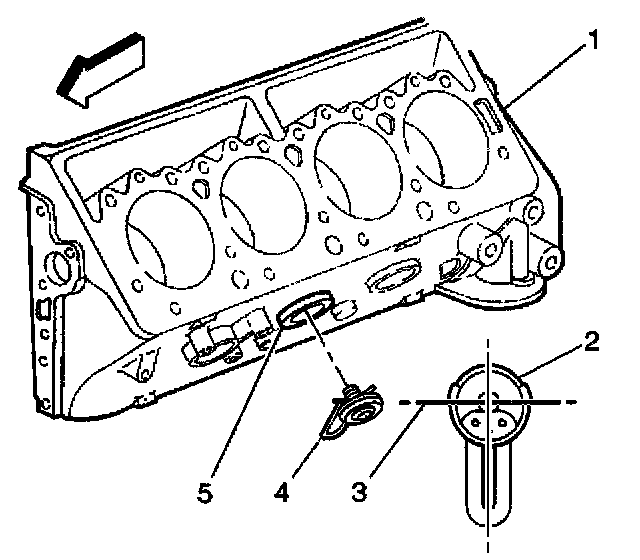 1
2
5
4
3