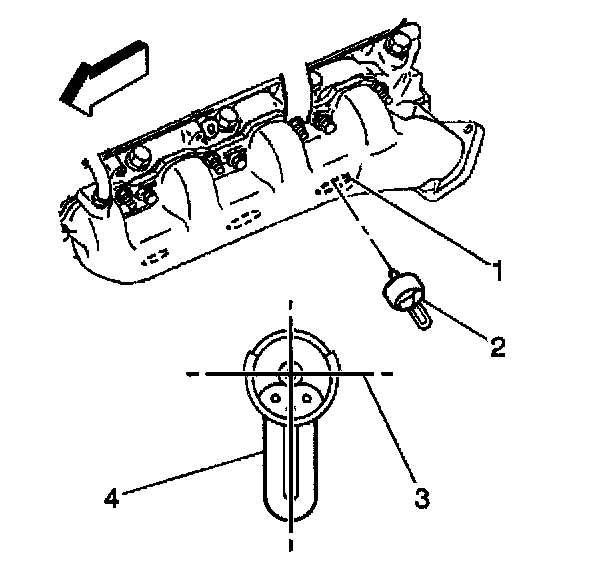 1
2
3
4