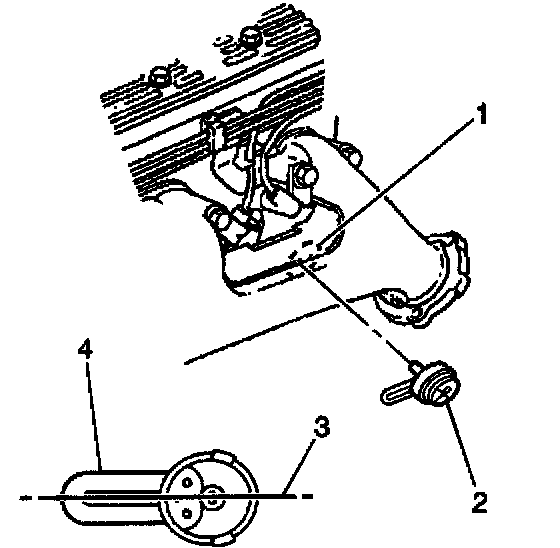 1
4
3
2