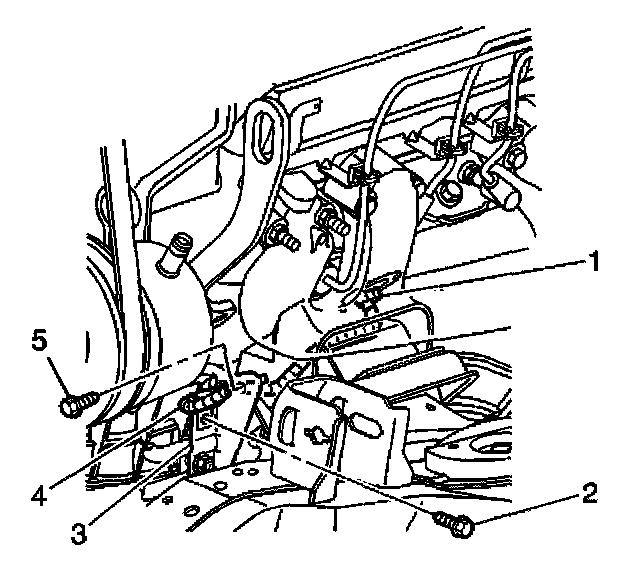 1
5
4
3
2