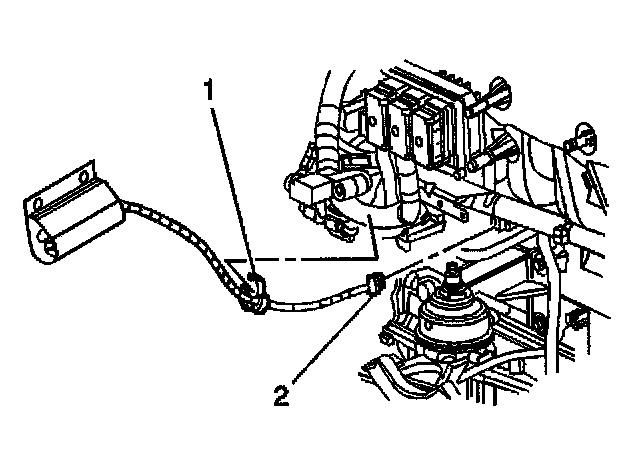 1

2