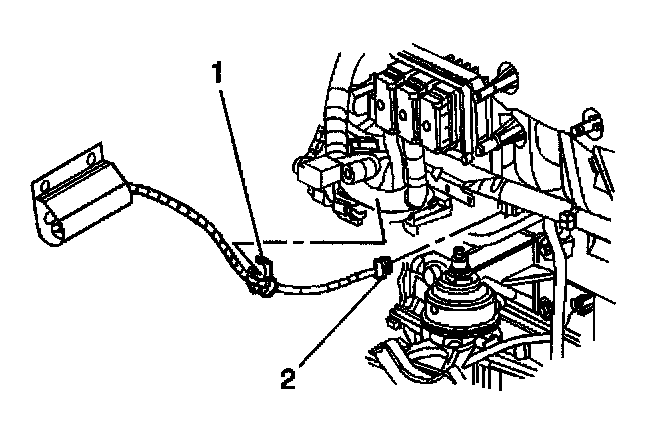 1

2