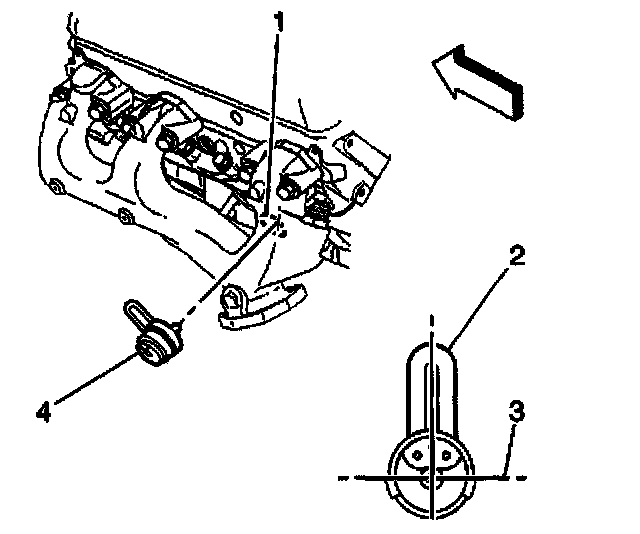 1
2
3
4