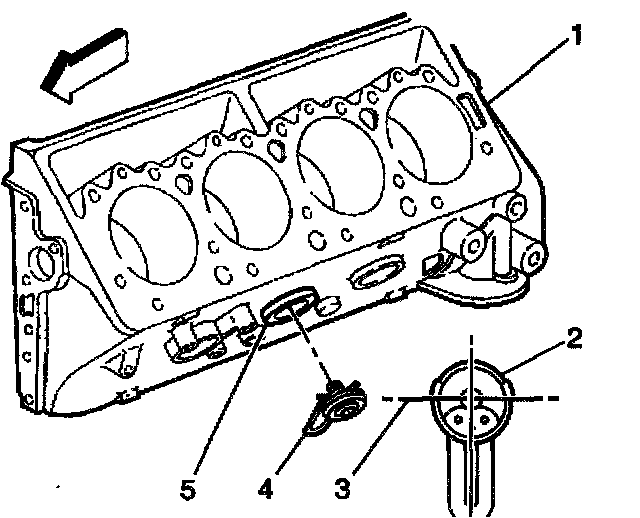 1
2
5
4
3