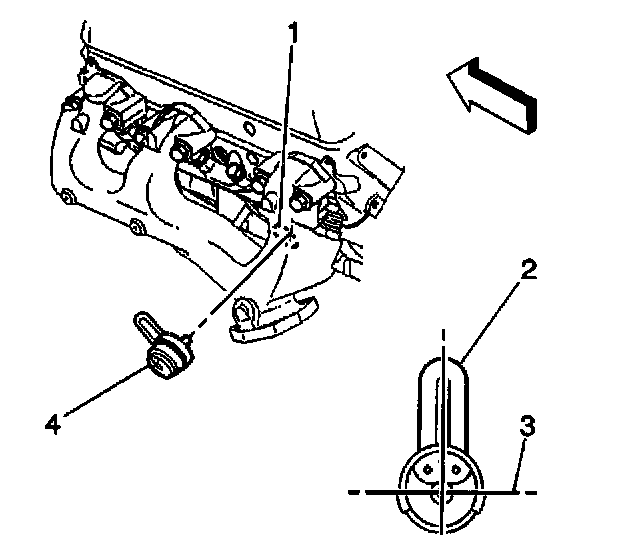 1
2
3
4