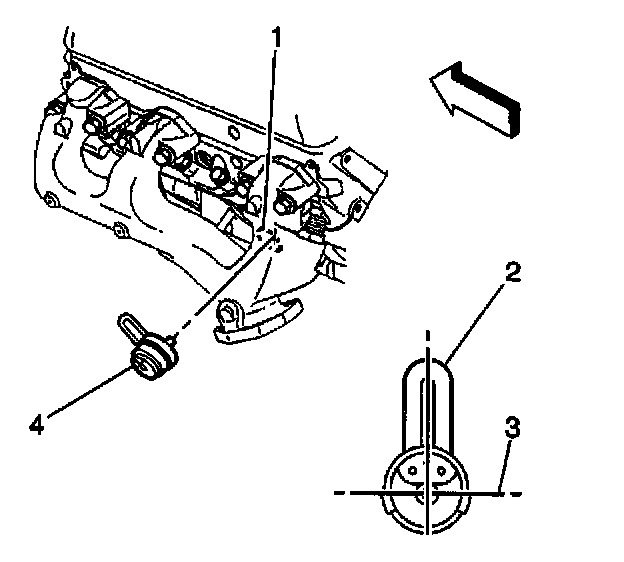 1
2
3
4