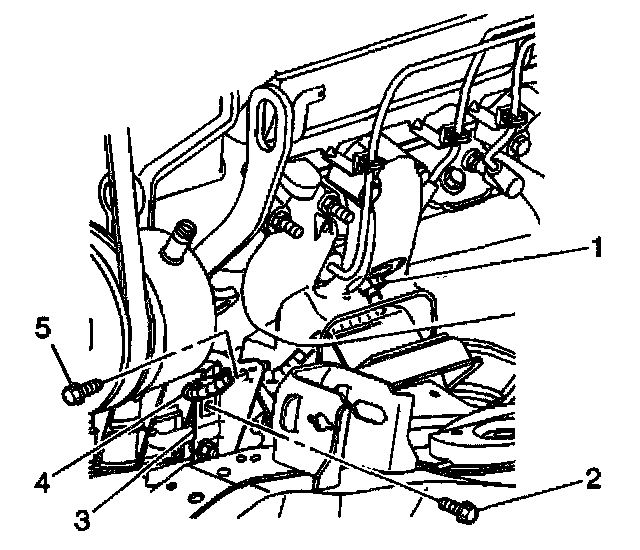 1
5
4
3
2