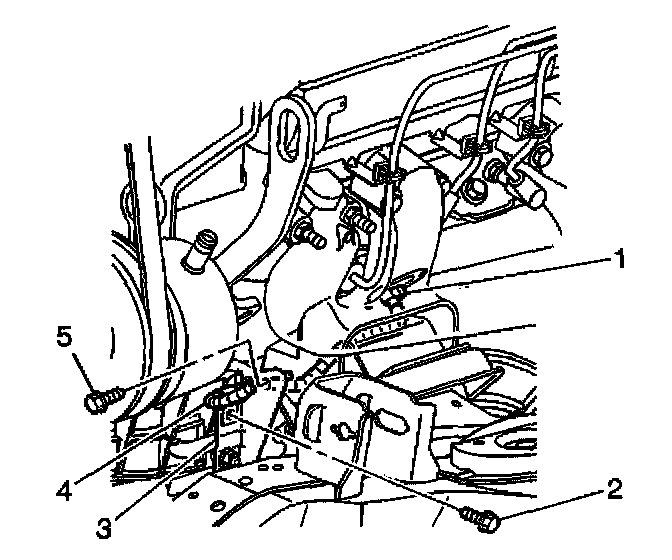 1
5
4
3
2