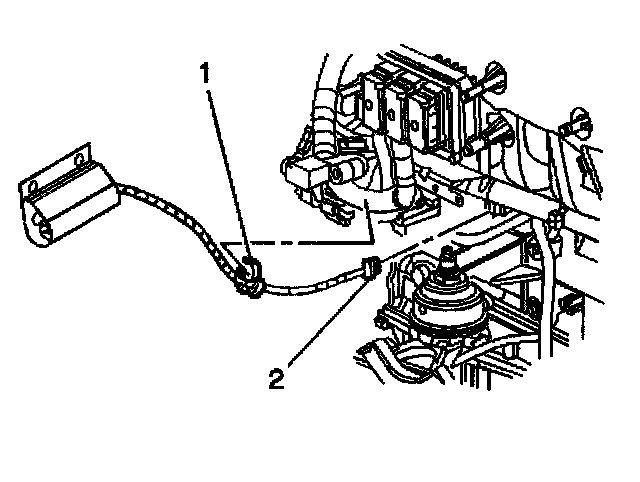 1

2