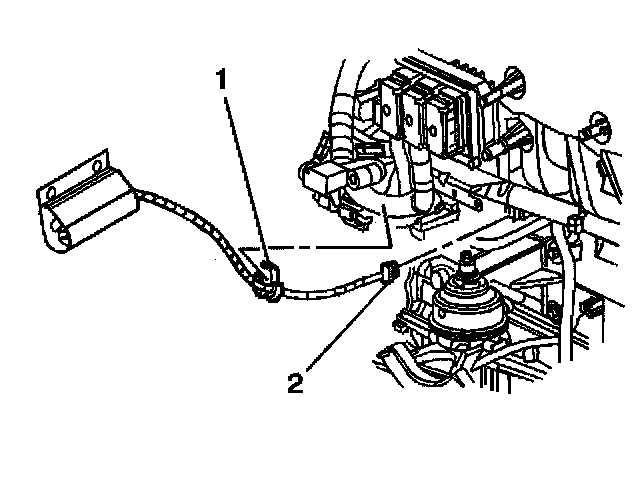 1

2