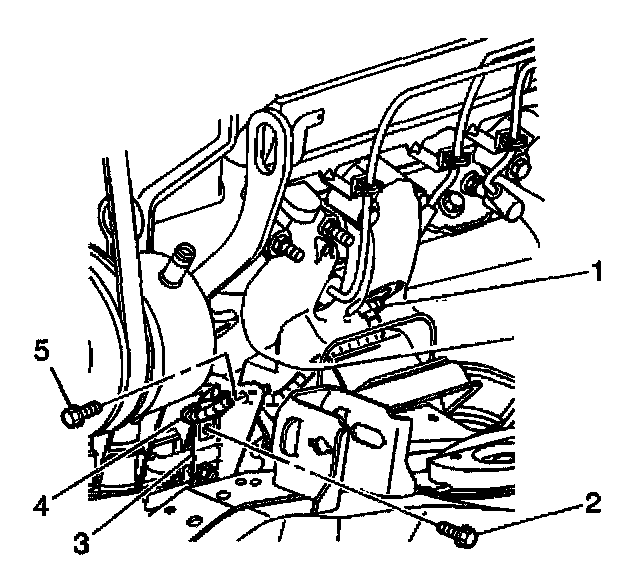 1
5
4
3
2