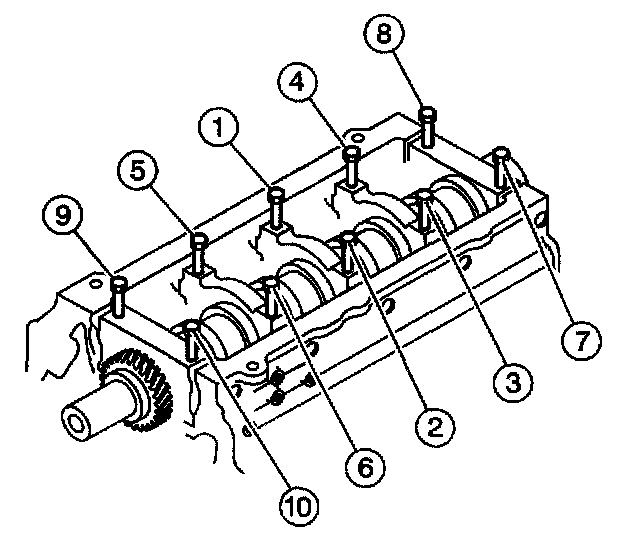 8
4
1
5
9
7
3
2
6
10