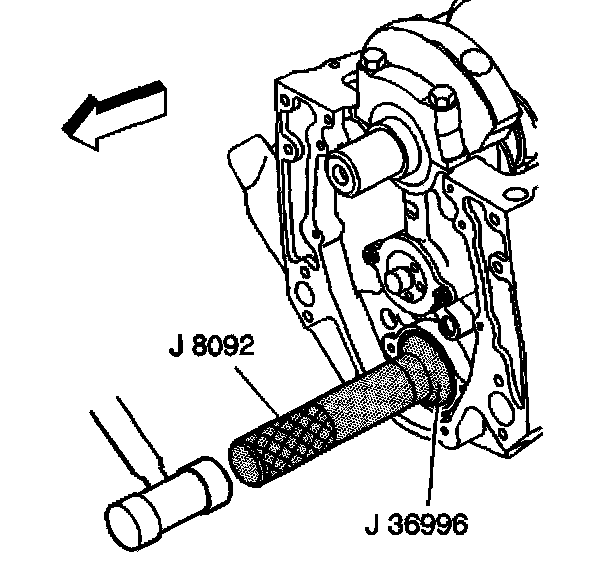 J 8092

J 36996