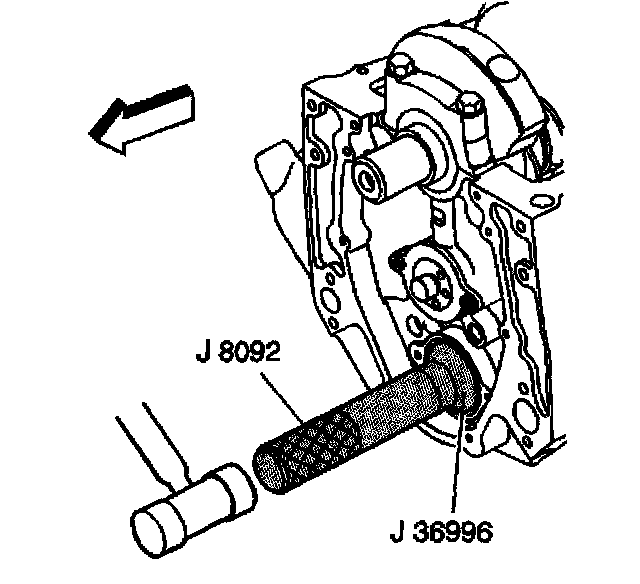 J 8092

J 36996