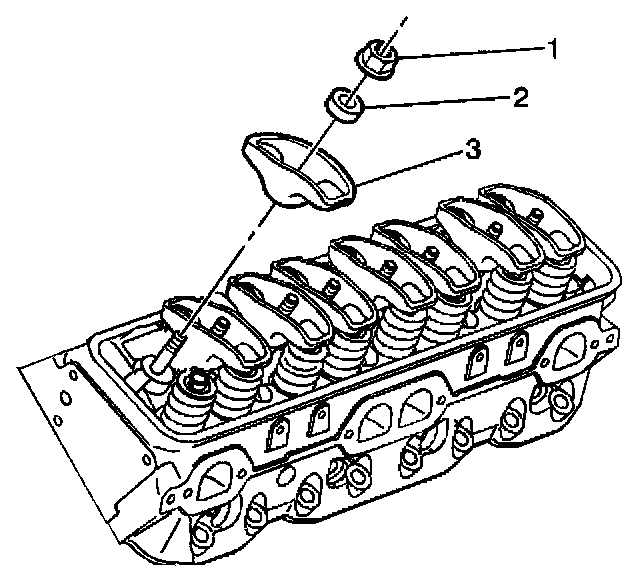 1
2
3