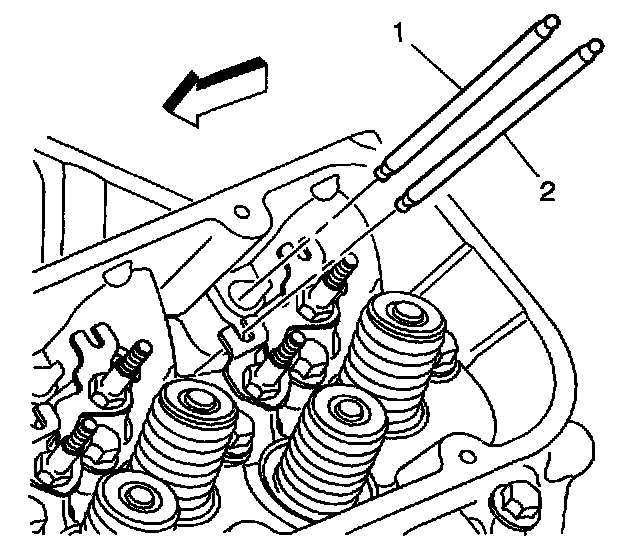 1
2