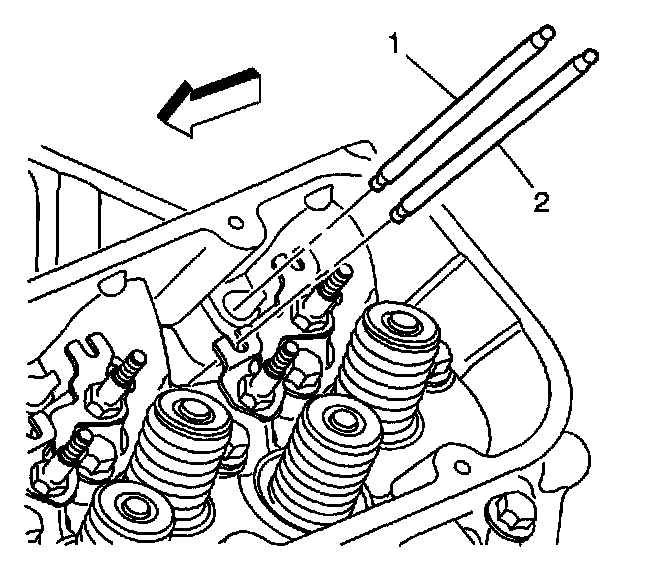 1

2