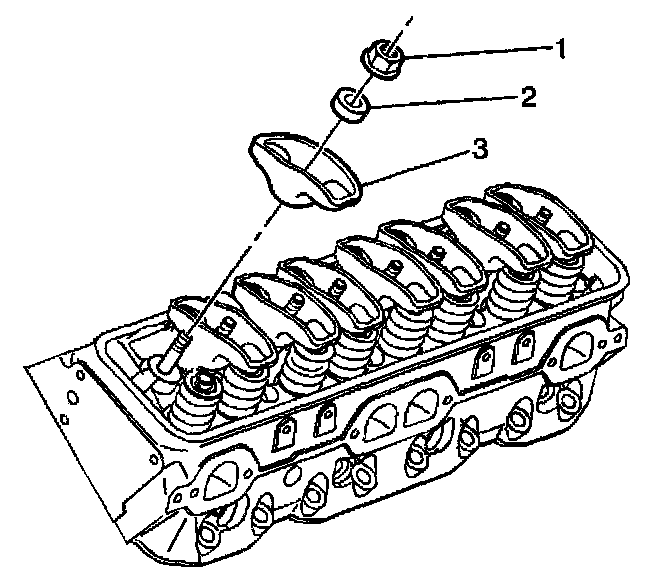 1
2
3