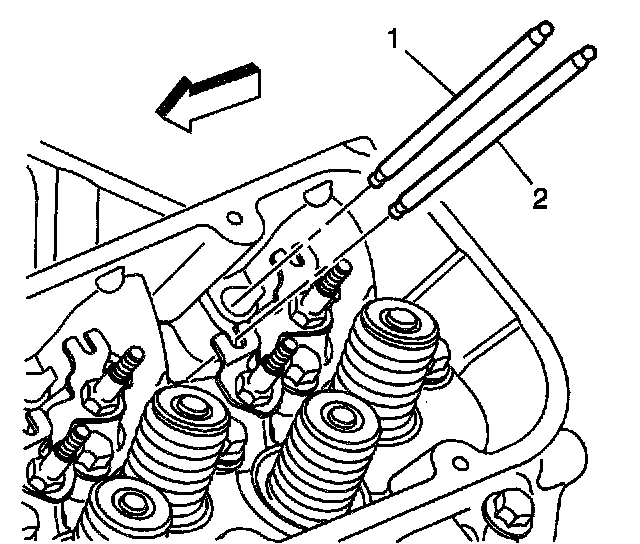 1
2