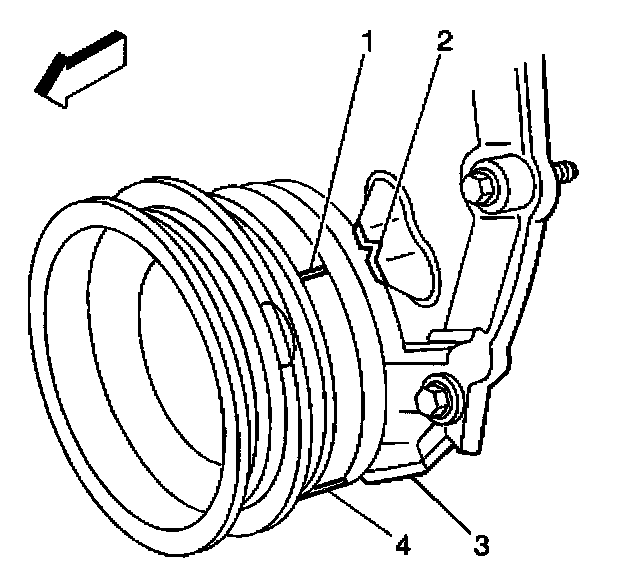 1
2
4
3