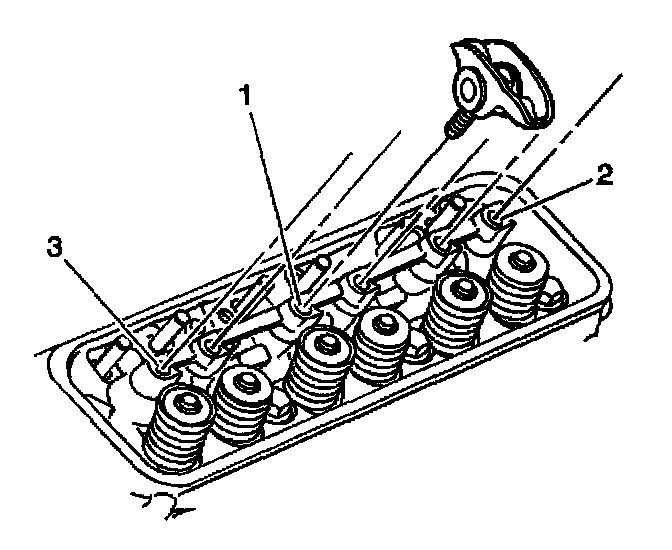 1
2
3