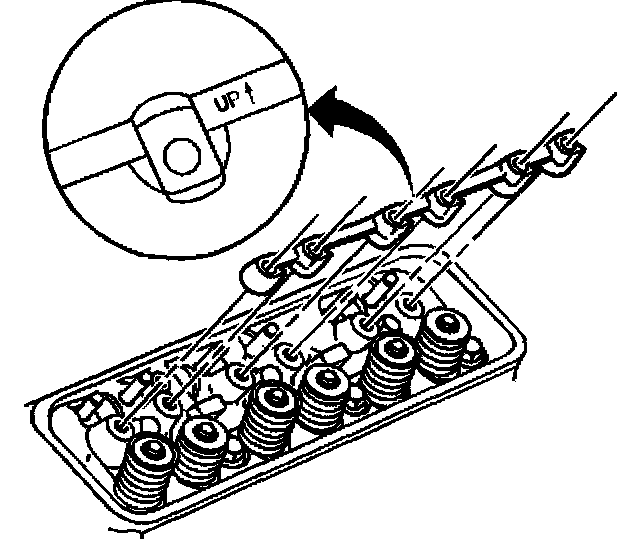 UP ↑