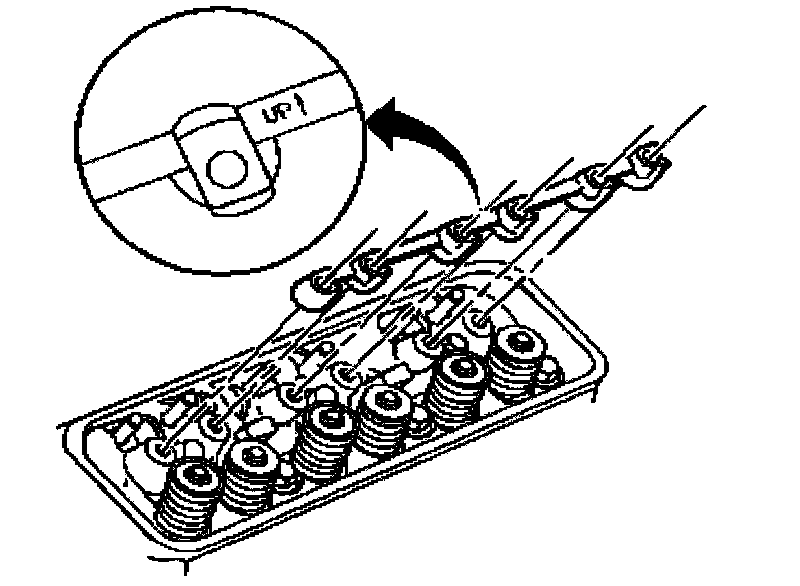 UP