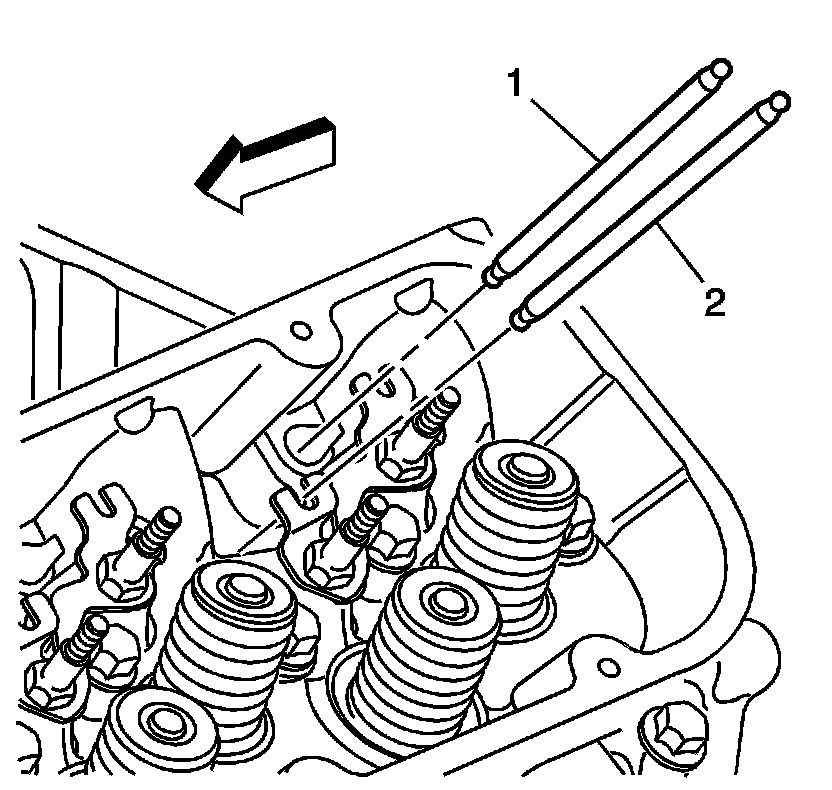 1
2