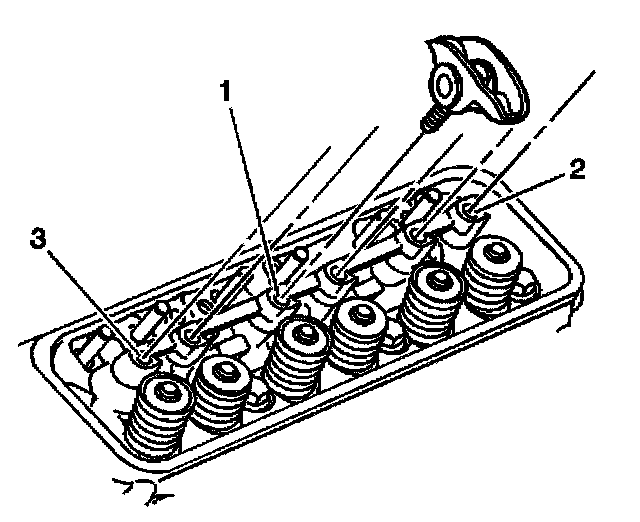 1
2
3