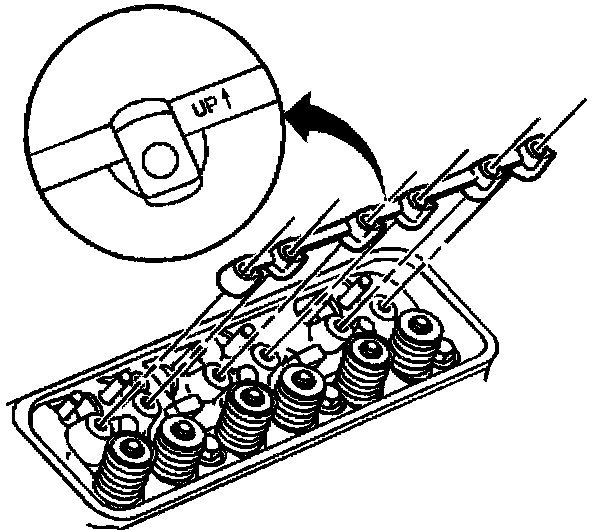 UP ↑