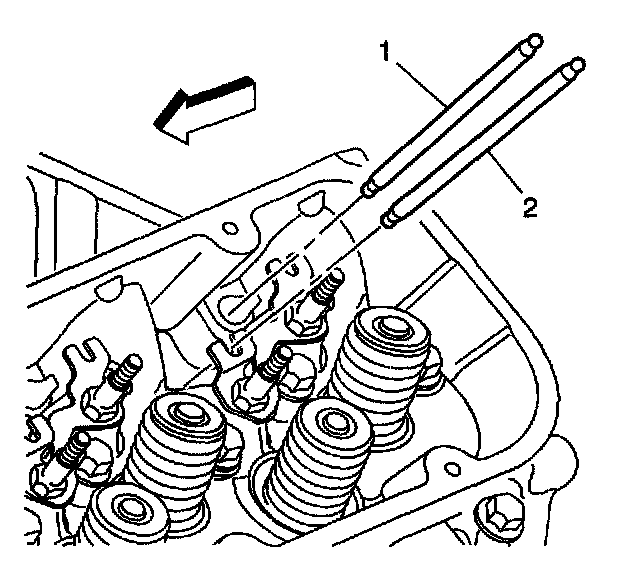 1
2