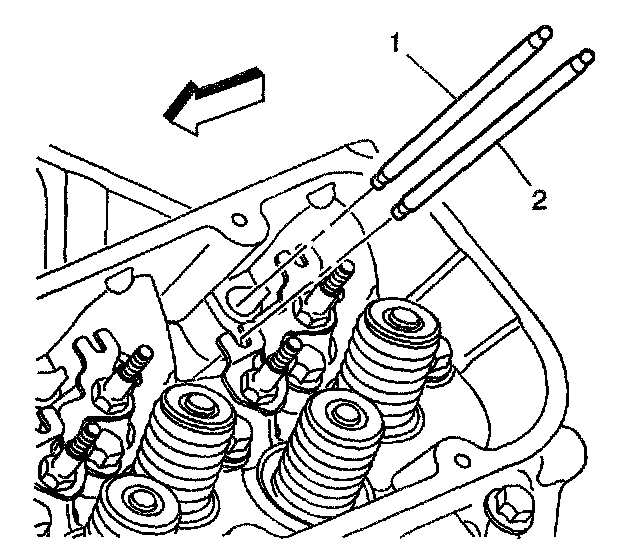 1

2