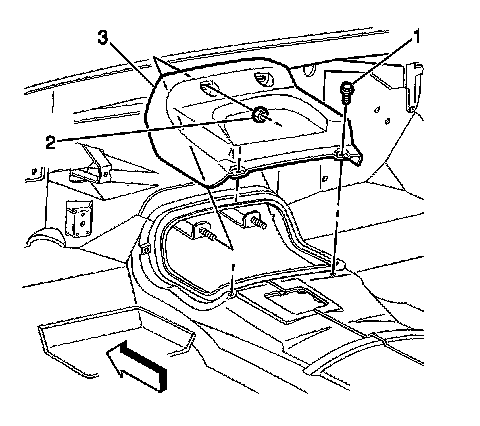 3
1
2