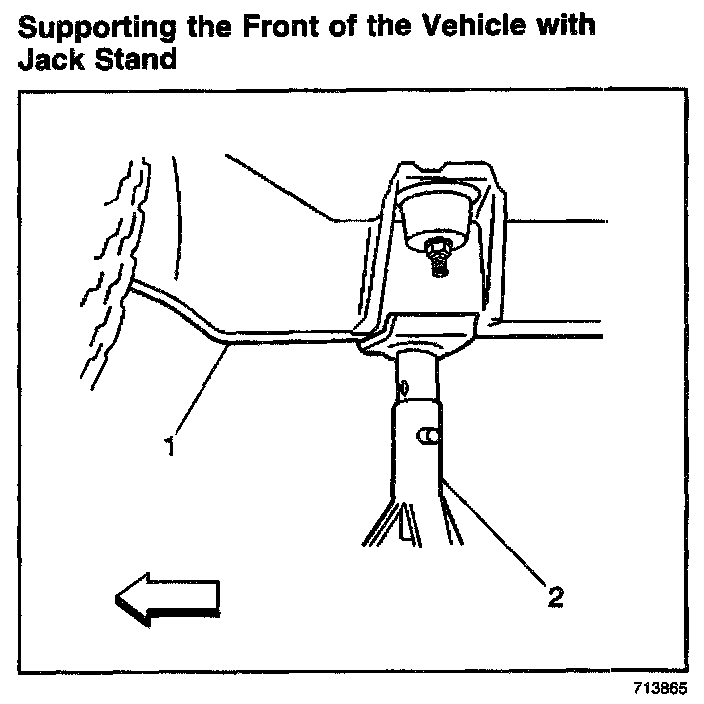 Supporting the Front of the Vehicle with Jack Stand

1

2

713865