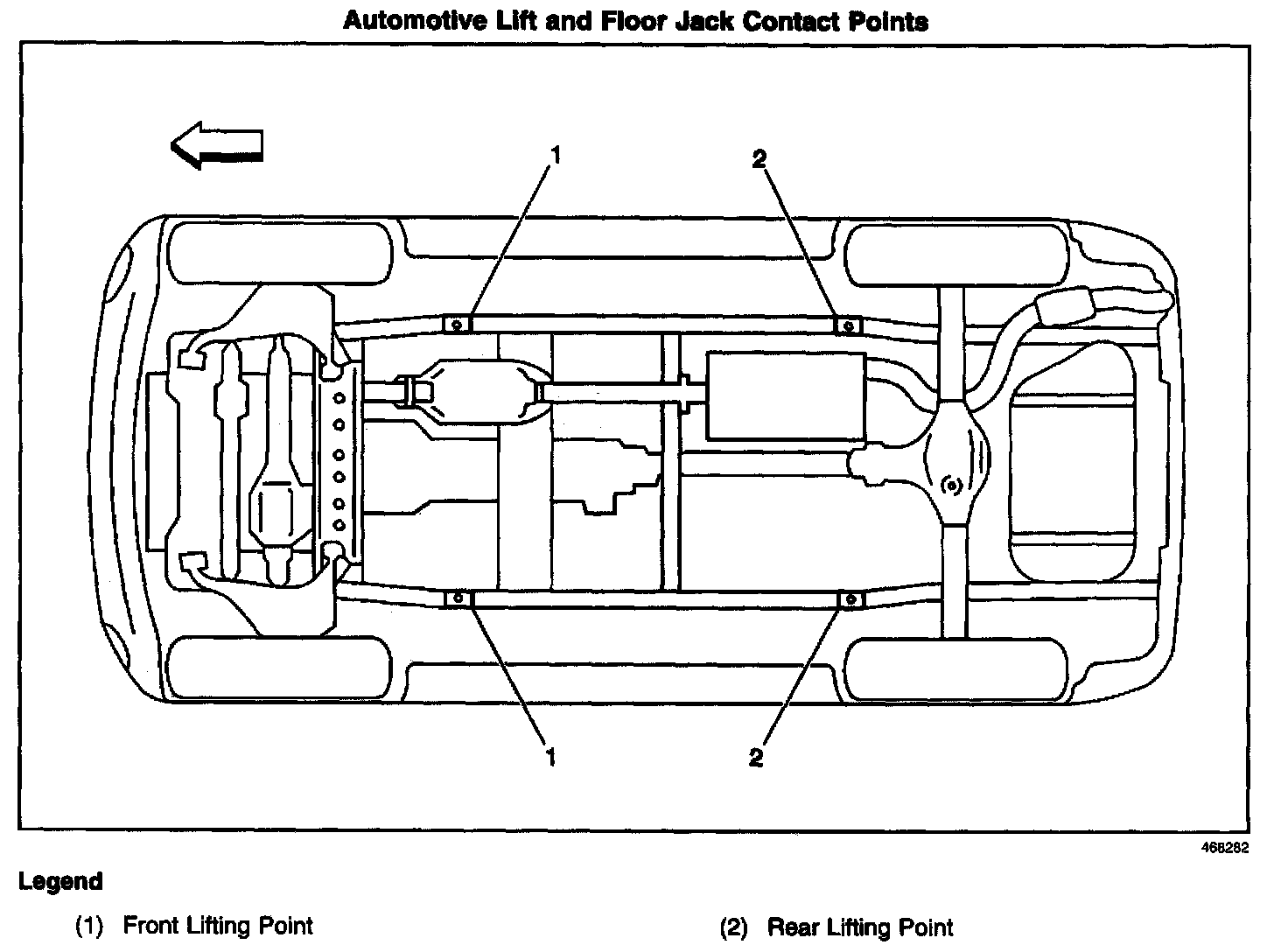 Automotive Lift and Floor Jack Contact Points

1

2

1

2

468282

Legend

(1) Front Lifting Point

(2) Rear Lifting Point