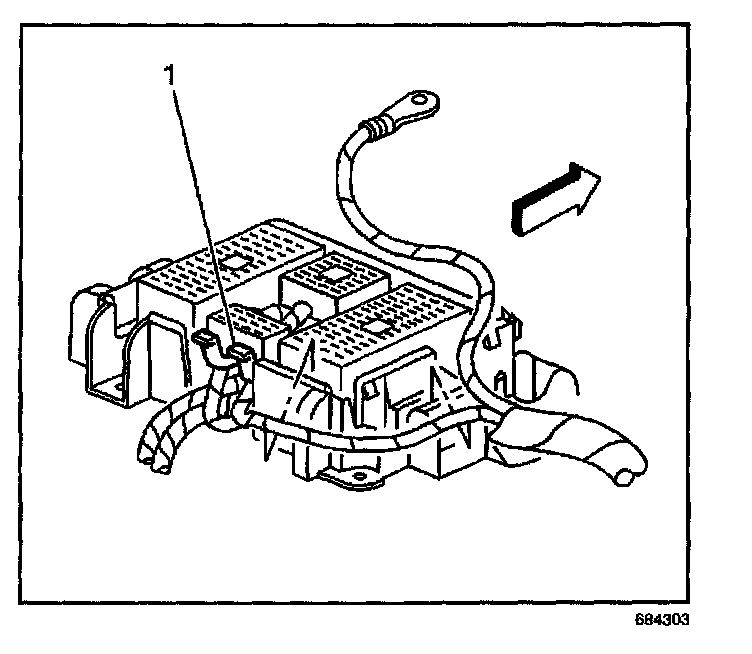 1

684303