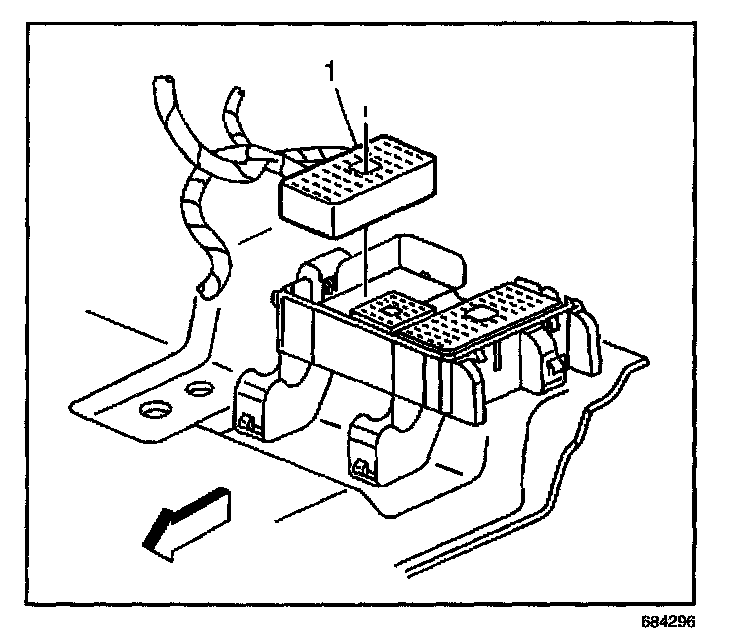 1

684296