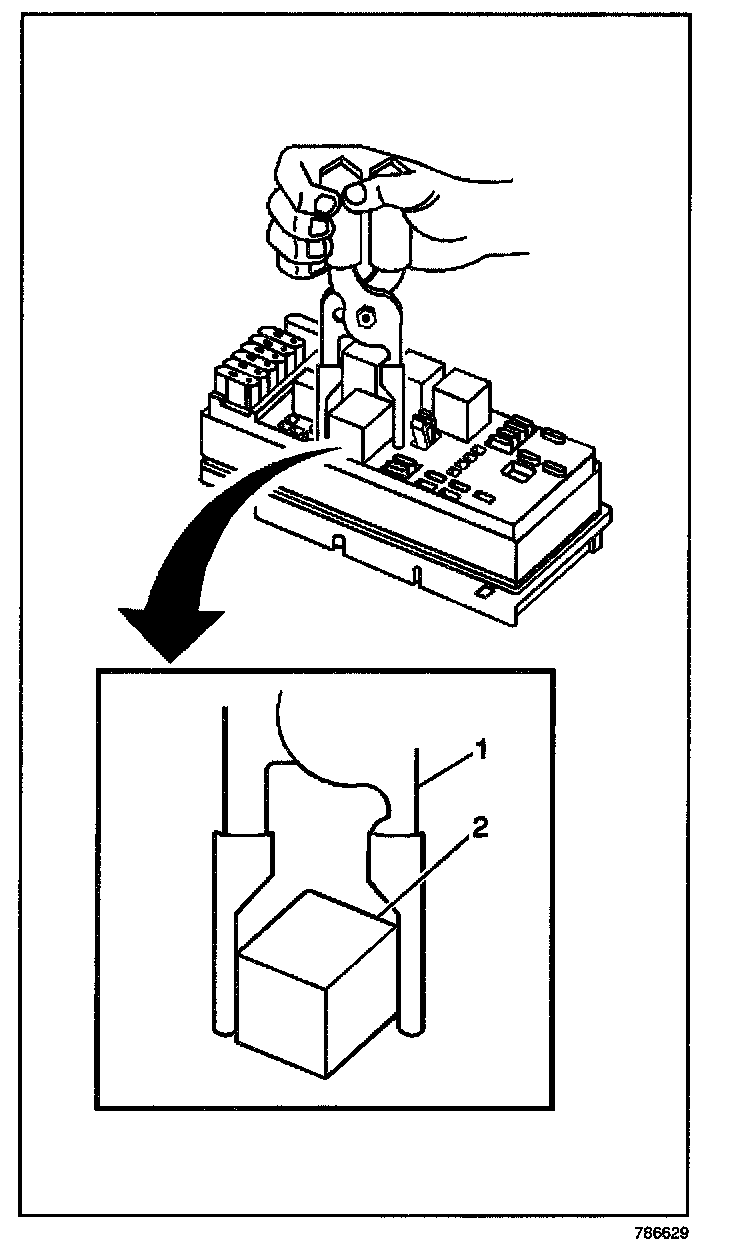 1
2
786629