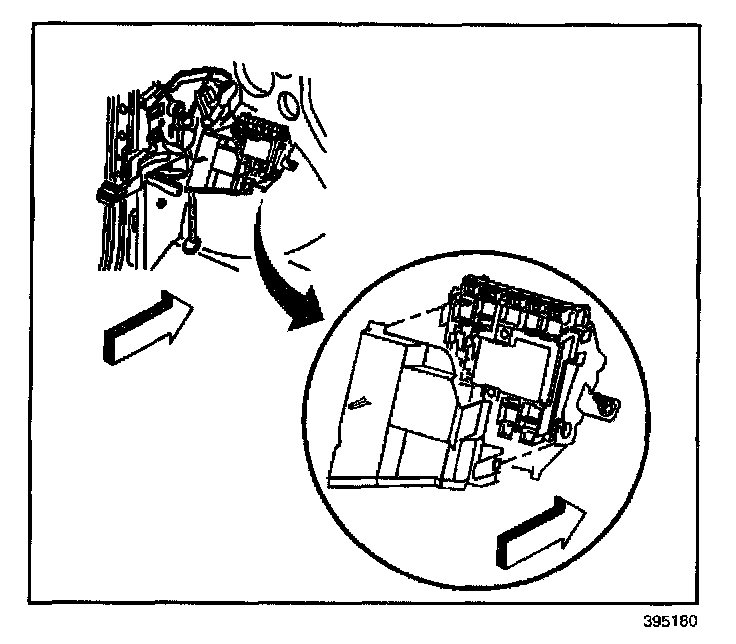 395180