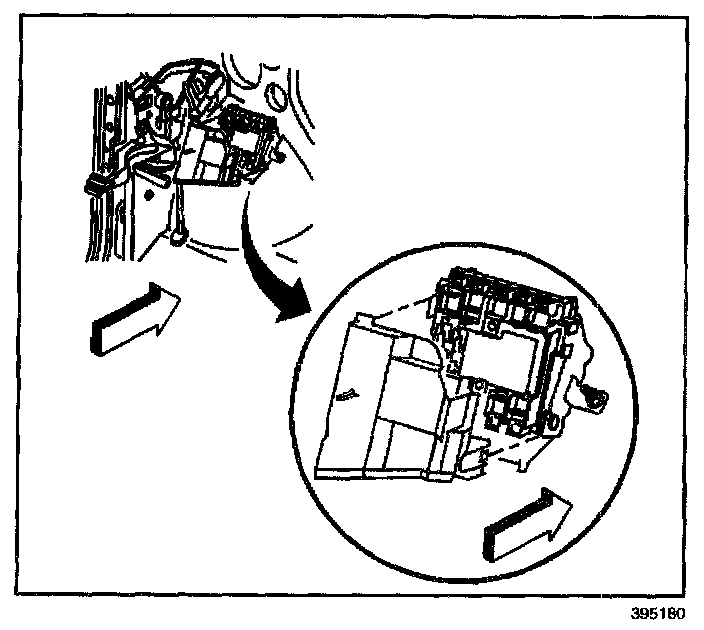 395180