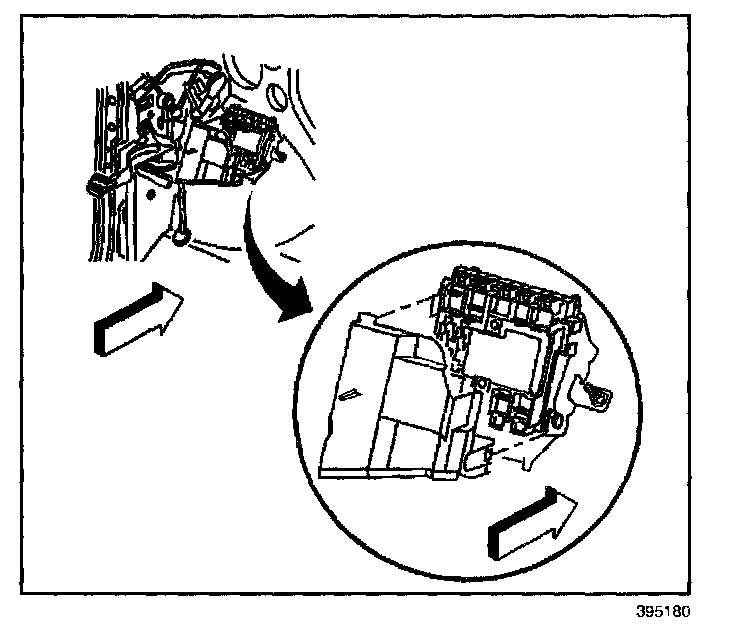 395180