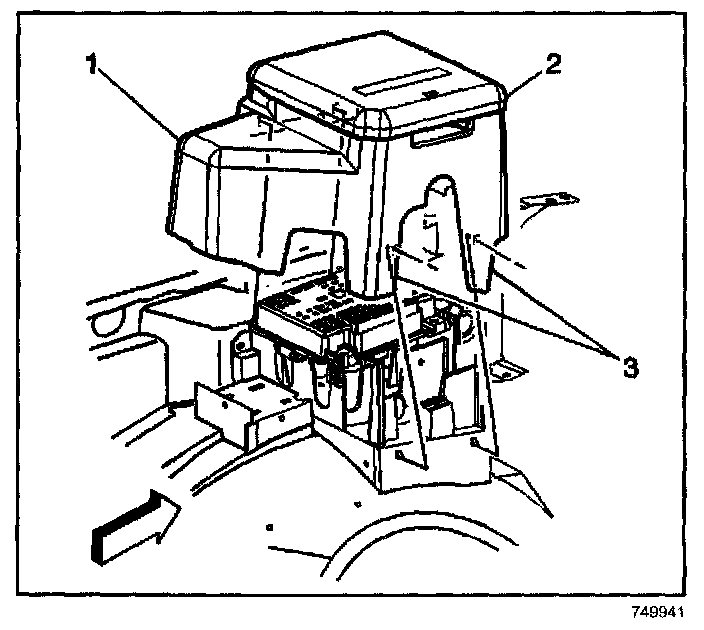 1
2
3
749941