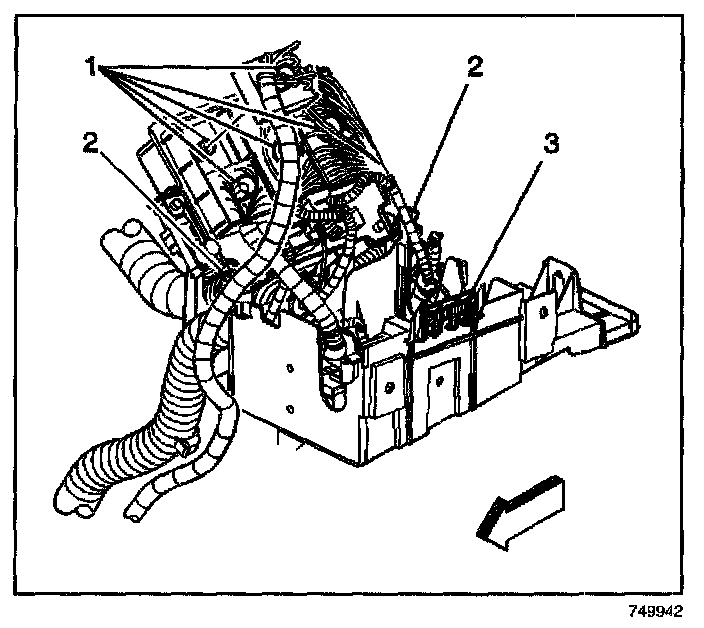 1
2
2
3
749942