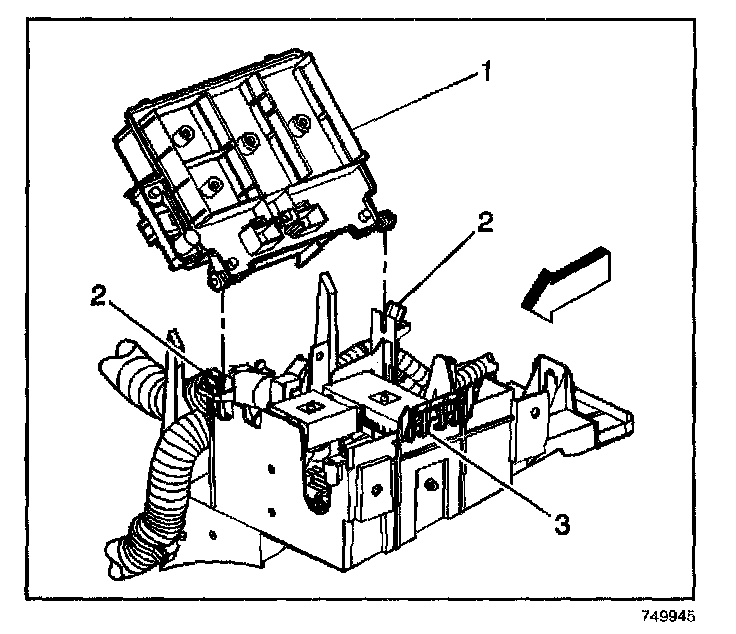 1
2
2
3
749945