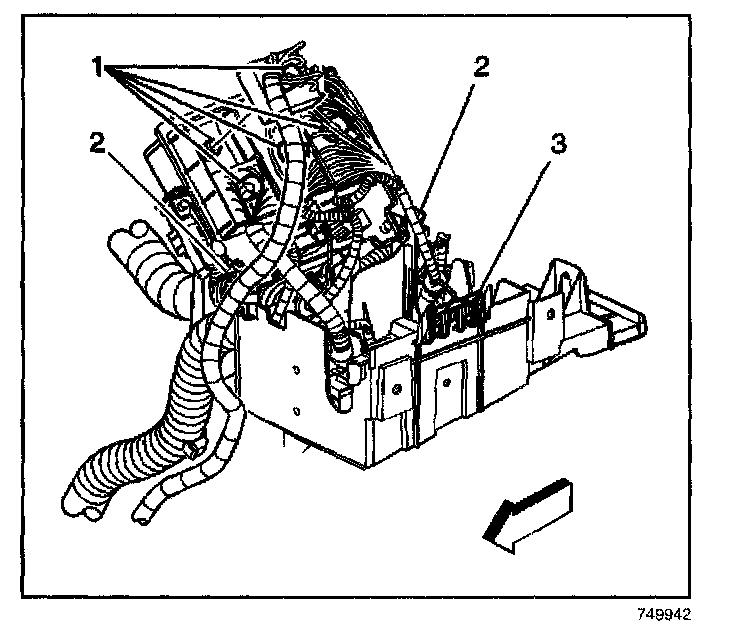 1
2
2
3
749942